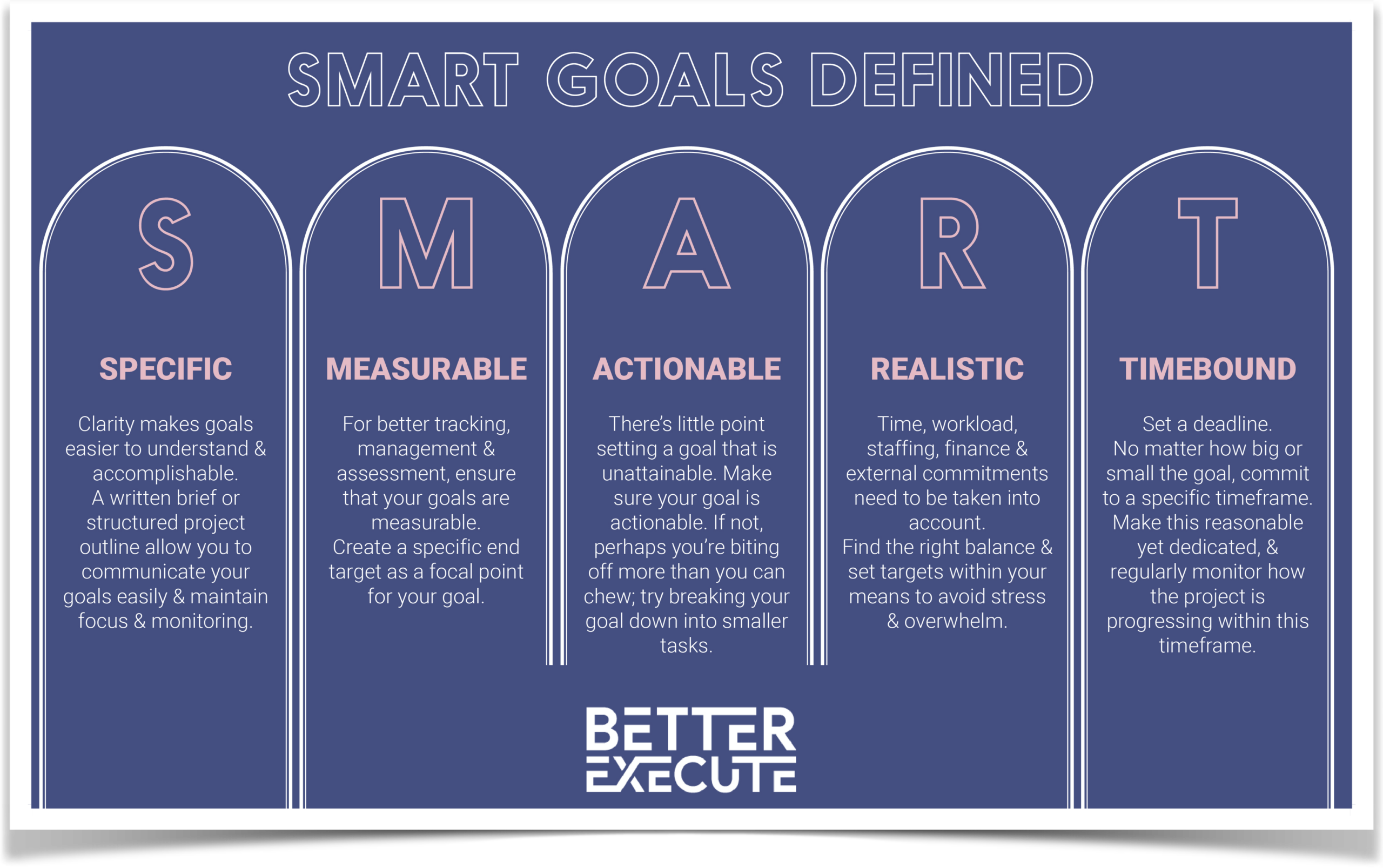 SMART GOALS DEFINED

S

SPECIFIC

Clarity makes goals easier to understand & accomplishable.
A written brief or structured project outline allow you to communicate your goals easily & maintain focus & monitoring.

M

MEASURABLE

For better tracking, management & assessment, ensure that your goals are measurable.
Create a specific end target as a focal point for your goal.

A

ACTIONABLE

There's little point setting a goal that is unattainable. Make sure your goal is actionable. If not, perhaps you're biting off more than you can chew; try breaking your goal down into smaller tasks.

R

REALISTIC

Time, workload, staffing, finance & external commitments need to be taken into account.
Find the right balance & set targets within your means to avoid stress & overwhelm.

T

TIMEBOUND

Set a deadline.
No matter how big or small the goal, commit to a specific timeframe.
Make this reasonable yet dedicated, & regularly monitor how the project is progressing within this timeframe.

BETTER EXECUTE